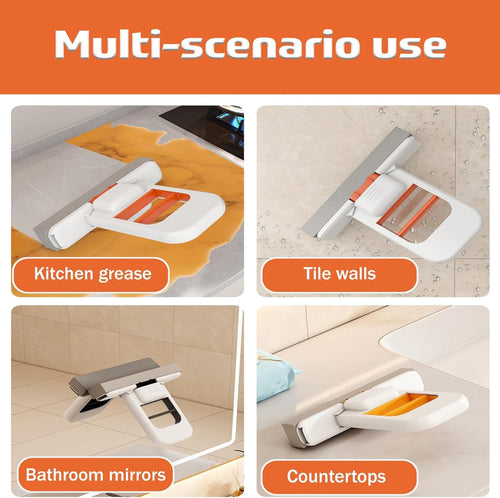 Multi-scenario use

Kitchen grease

Tile walls

Bathroom mirrors

Countertops